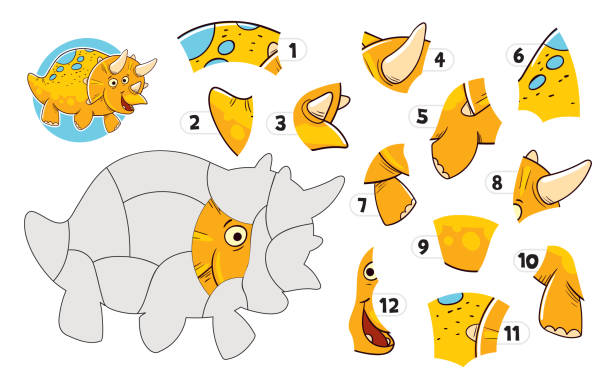 1
4
6
2
3
5
7
8
9
10
12
11